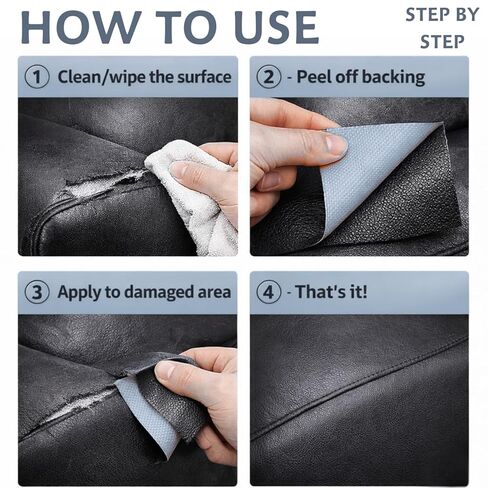 HOW TO USE

STEP BY STEP

1 Clean/wipe the surface

2 - Peel off backing

3 Apply to damaged area

4 - That's it!