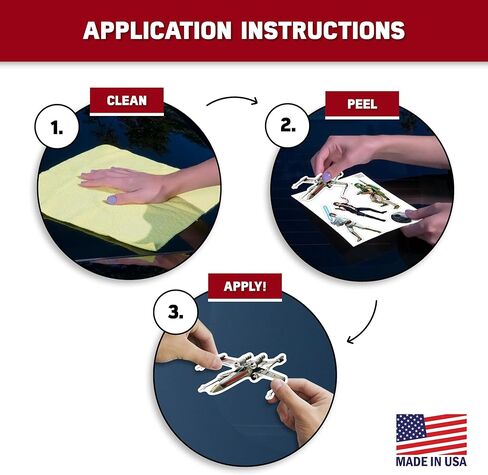 APPLICATION INSTRUCTIONS

1.

CLEAN

2.

PEEL

3.

APPLY!

MADE IN USA