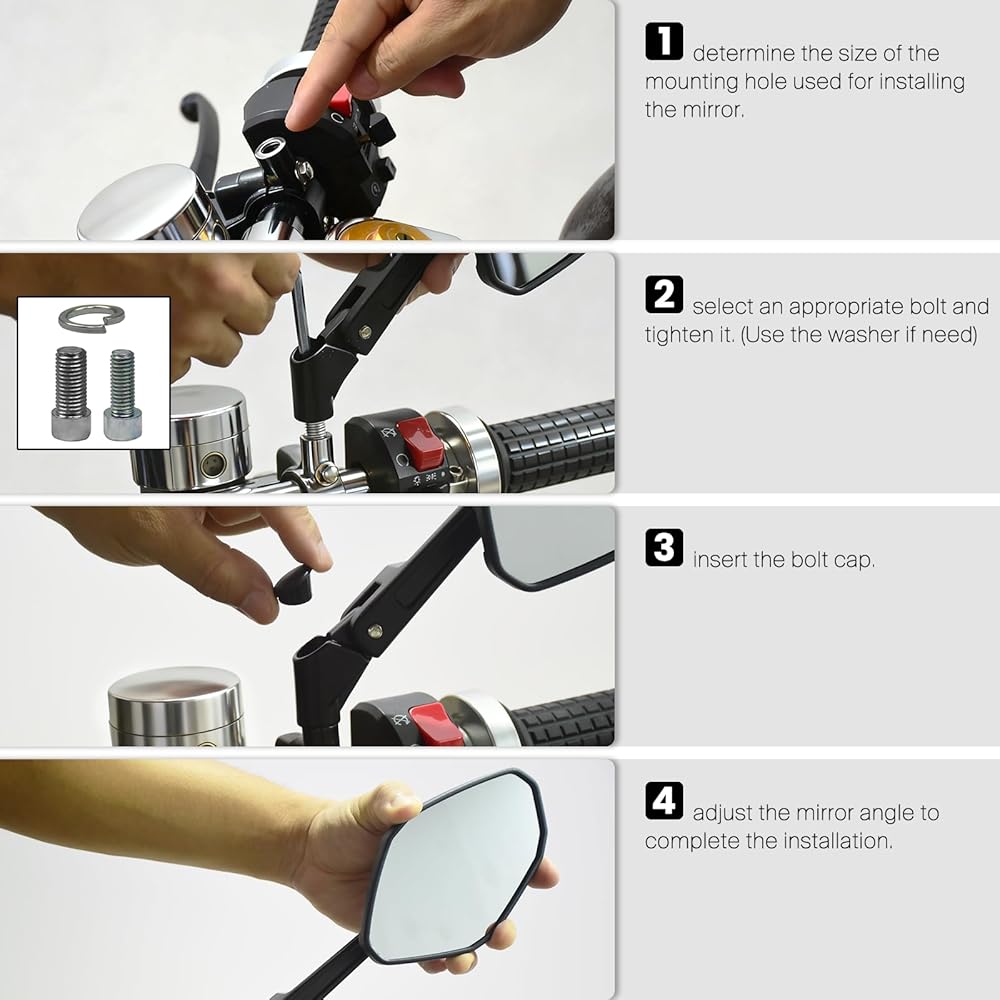 1 determine the size of the mounting hole used for installing the mirror.

2 select an appropriate bolt and tighten it. (Use the washer if need)

3 insert the bolt cap.

4 adjust the mirror angle to complete the installation.