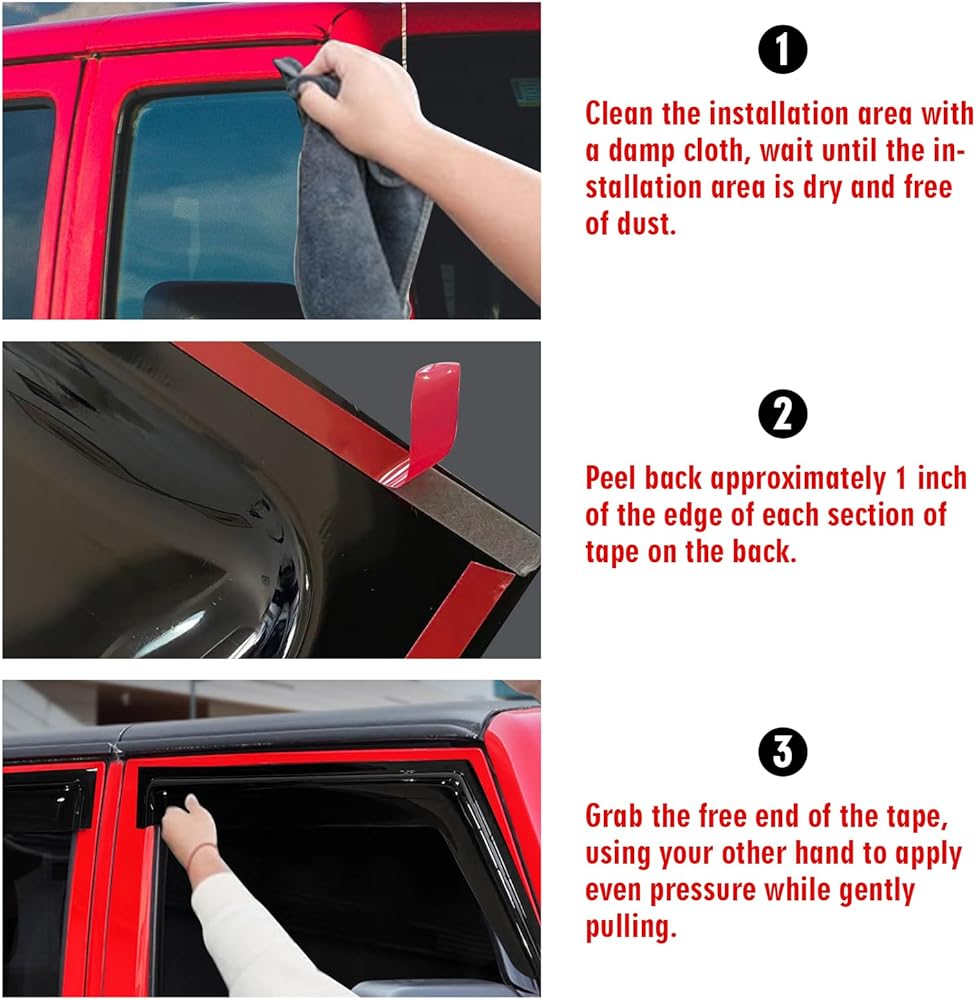 1

Clean the installation area with a damp cloth, wait until the installation area is dry and free of dust.

2

Peel back approximately 1 inch of the edge of each section of tape on the back.

3

Grab the free end of the tape, using your other hand to apply even pressure while gently pulling.