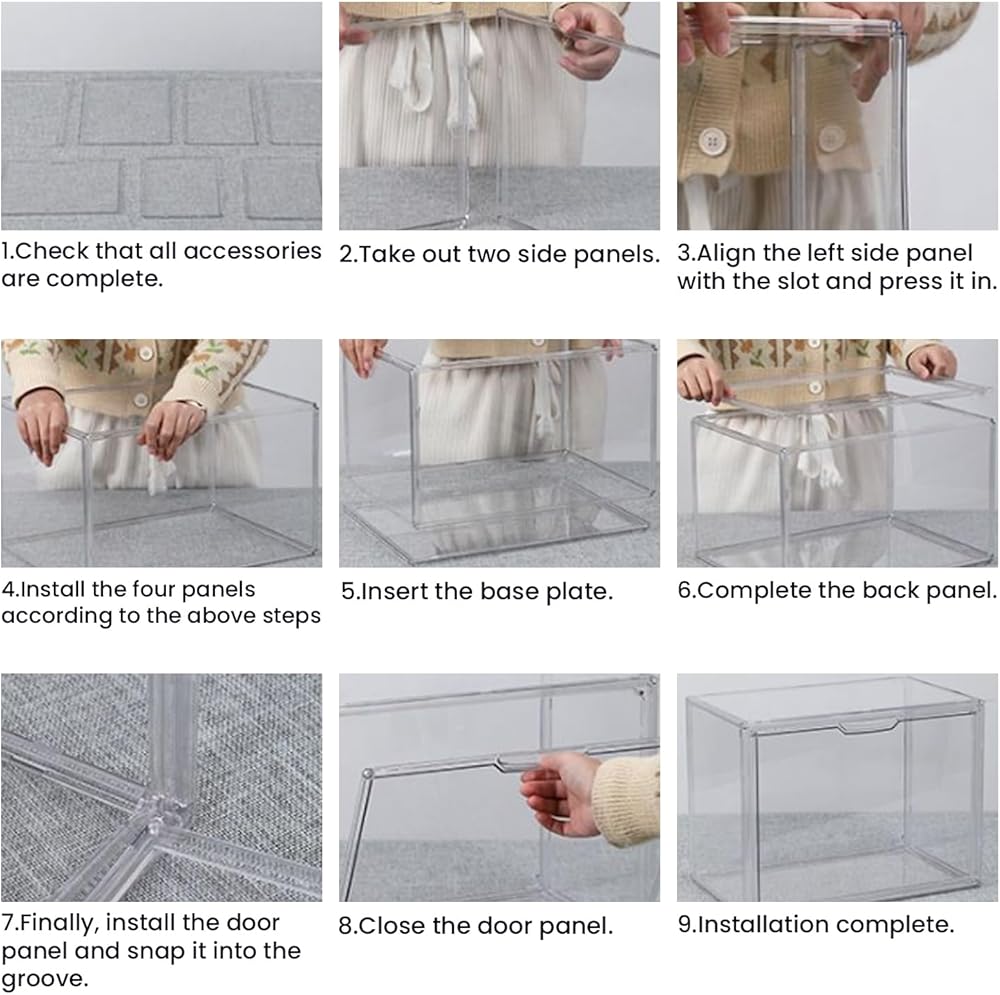 1.Check that all accessories are complete.

2.Take out two side panels.

3.Align the left side panel with the slot and press it in.

4.Install the four panels according to the above steps

5.Insert the base plate.

6.Complete the back panel.

7.Finally, install the door panel and snap it into the groove.

8.Close the door panel.

9.Installation complete.