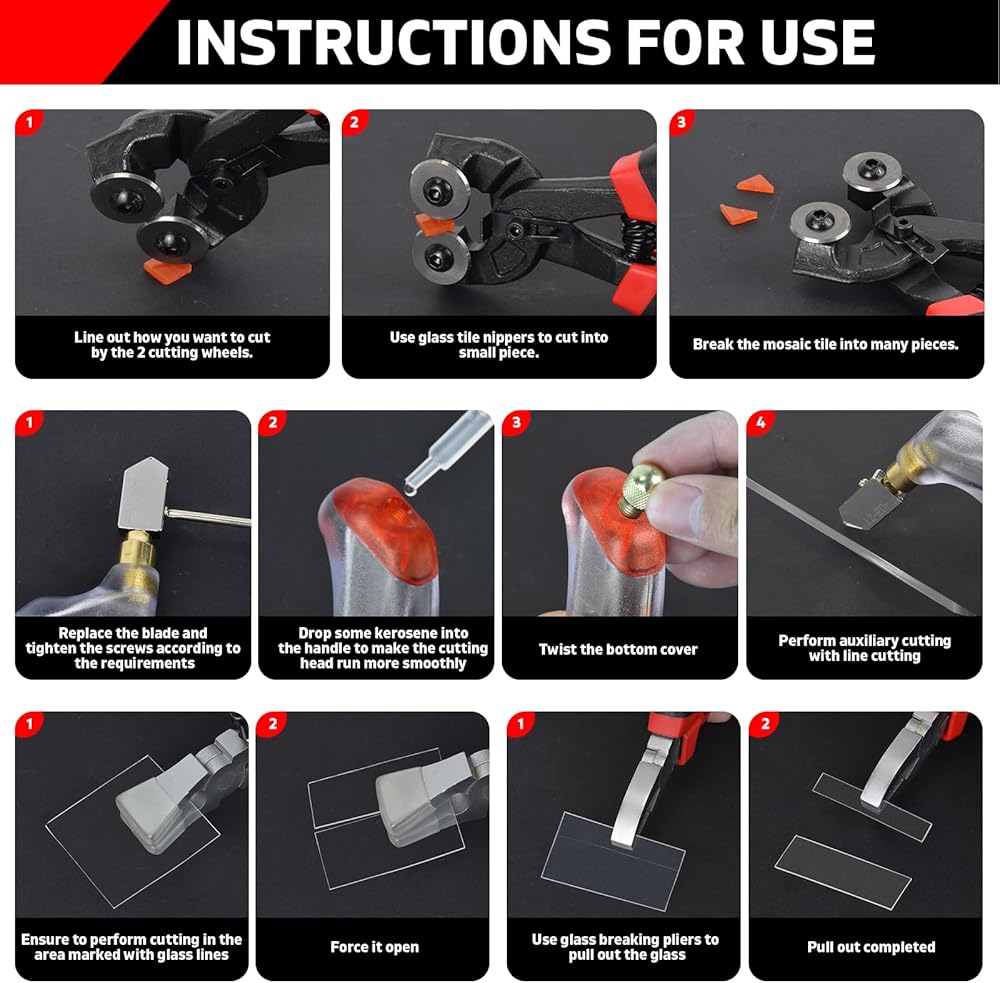 INSTRUCTIONS FOR USE

1
Line out how you want to cut by the 2 cutting wheels.

2
Use glass tile nippers to cut into small piece.

3
Break the mosaic tile into many pieces.

1
Replace the blade and tighten the screws according to the requirements

2
Drop some kerosene into the handle to make the cutting head run more smoothly

3
Twist the bottom cover

4
Perform auxiliary cutting with line cutting

1
Ensure to perform cutting in the area marked with glass lines

2
Force it open

1
Use glass breaking pliers to pull out the glass

2
Pull out completed