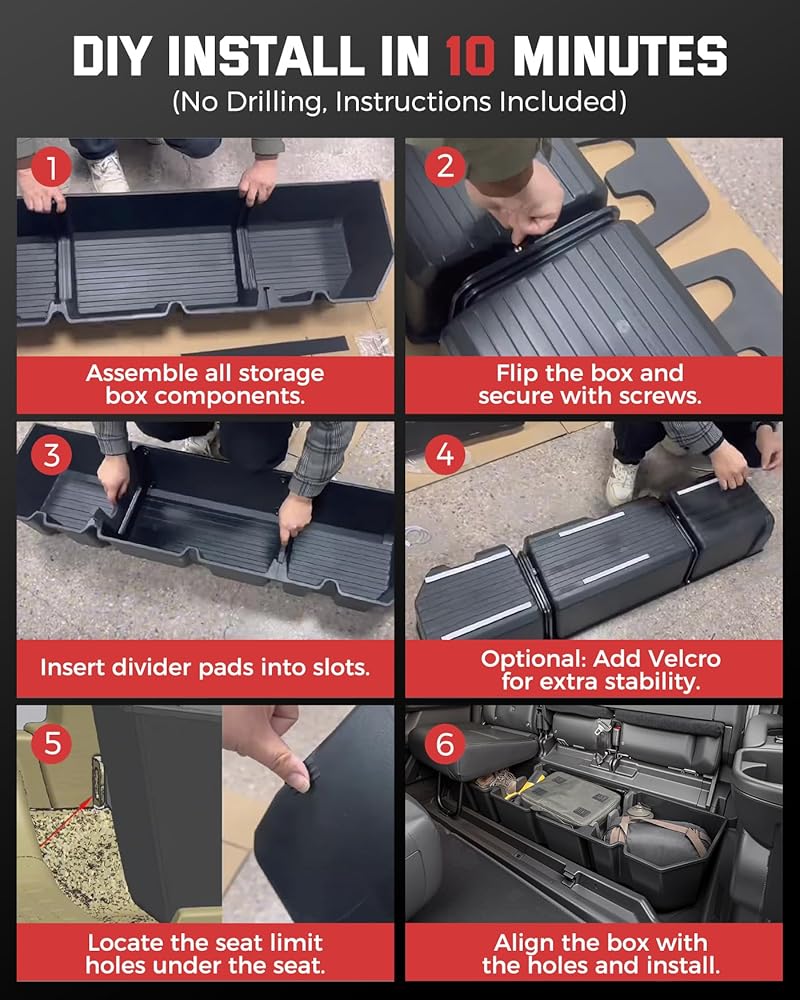 DIY INSTALL IN 10 MINUTES
(No Drilling, Instructions Included)

1
Assemble all storage box components.

2
Flip the box and secure with screws.

3
Insert divider pads into slots.

4
Optional: Add Velcro for extra stability.

5
Locate the seat limit holes under the seat.

6
Align the box with the holes and install.