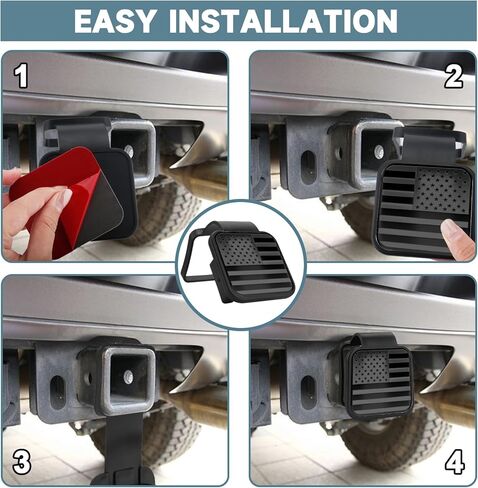 EASY INSTALLATION

1

2

3

4