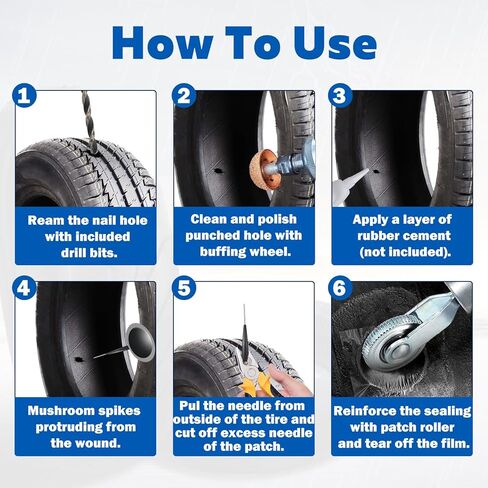 How To Use

1
Ream the nail hole with included drill bits.

2
Clean and polish punched hole with buffing wheel.

3
Apply a layer of rubber cement (not included).

4
Mushroom spikes protruding from the wound.

5
Pul the needle from outside of the tire and cut off excess needle of the patch.

6
Reinforce the sealing with patch roller and tear off the film.