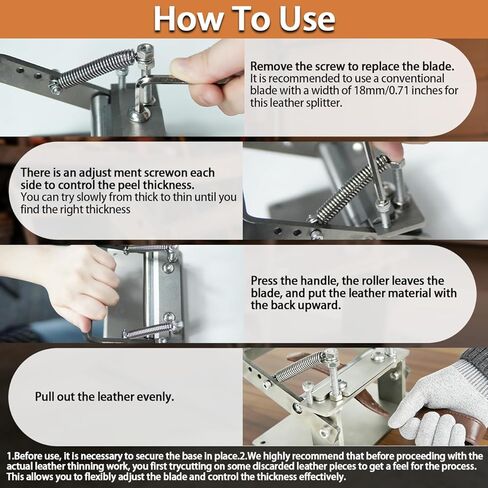 How To Use

Remove the screw to replace the blade.
It is recommended to use a conventional blade with a width of 18mm/0.71 inches for this leather splitter.

There is an adjust ment screwon each side to control the peel thickness.
You can try slowly from thick to thin until you find the right thickness

Press the handle, the roller leaves the blade, and put the leather material with the back upward.

Pull out the leather evenly.

1.Before use, it is necessary to secure the base in place.2.We highly recommend that before proceeding with the actual leather thinning work, you first trycutting on some discarded leather pieces to get a feel for the process. This allows you to flexibly adjust the blade and control the thickness effectively.