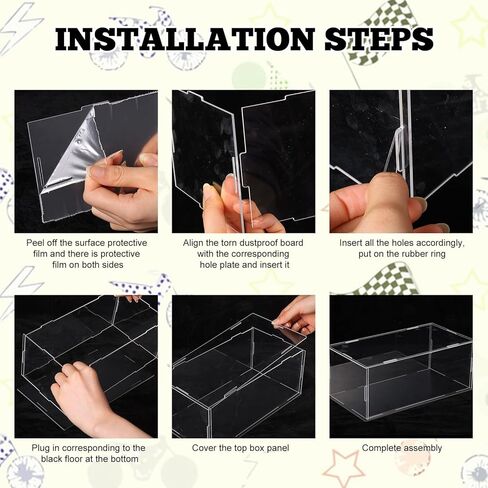 INSTALLATION STEPS

Peel off the surface protective film and there is protective film on both sides

Align the torn dustproof board with the corresponding hole plate and insert it

Insert all the holes accordingly, put on the rubber ring

Plug in corresponding to the black floor at the bottom

Cover the top box panel

Complete assembly