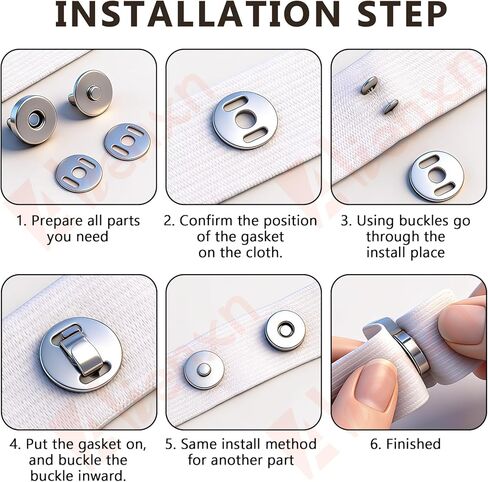 INSTALLATION STEP

1. Prepare all parts you need

2. Confirm the position of the gasket on the cloth.

3. Using buckles go through the install place

4. Put the gasket on, and buckle the buckle inward.

5. Same install method for another part

6. Finished