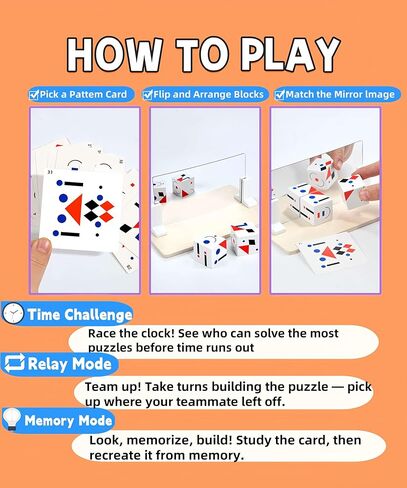 HOW TO PLAY

Pick a Pattem Card

Flip and Arrange Blocks

Match the Mirror Image

Time Challenge

Race the clock! See who can solve the most puzzles before time runs out

Relay Mode

Team up! Take turns building the puzzle — pick up where your teammate left off.

Memory Mode

Look, memorize, build! Study the card, then recreate it from memory.