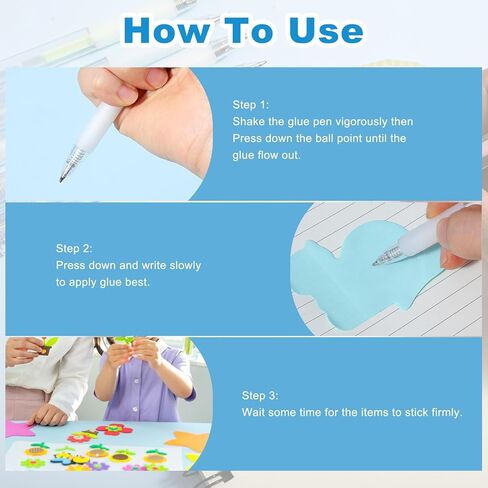 How To Use

Step 1:
Shake the glue pen vigorously then Press down the ball point until the glue flow out.

Step 2:
Press down and write slowly to apply glue best.

Step 3:
Wait some time for the items to stick firmly.