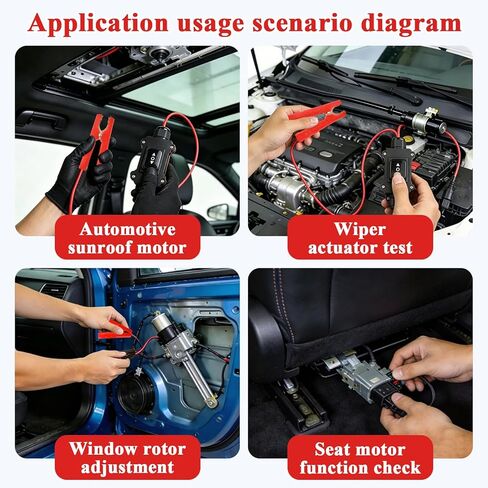 Application usage scenario diagram

Automotive sunroof motor

Wiper actuator test

Window rotor adjustment

Seat motor function check