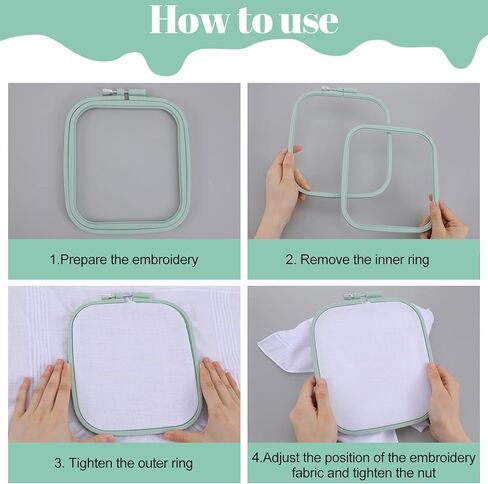 How to use

1.Prepare the embroidery

2. Remove the inner ring

3. Tighten the outer ring

4.Adjust the position of the embroidery fabric and tighten the nut