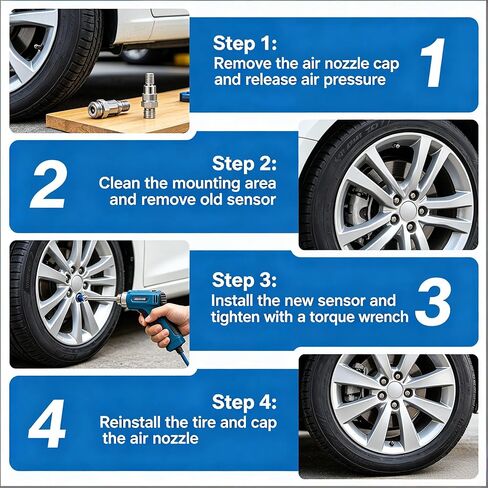 Step 1:
Remove the air nozzle cap and release air pressure

1

2

Step 2:
Clean the mounting area and remove old sensor

Step 3:
Install the new sensor and tighten with a torque wrench

3

4

Step 4:
Reinstall the tire and cap the air nozzle