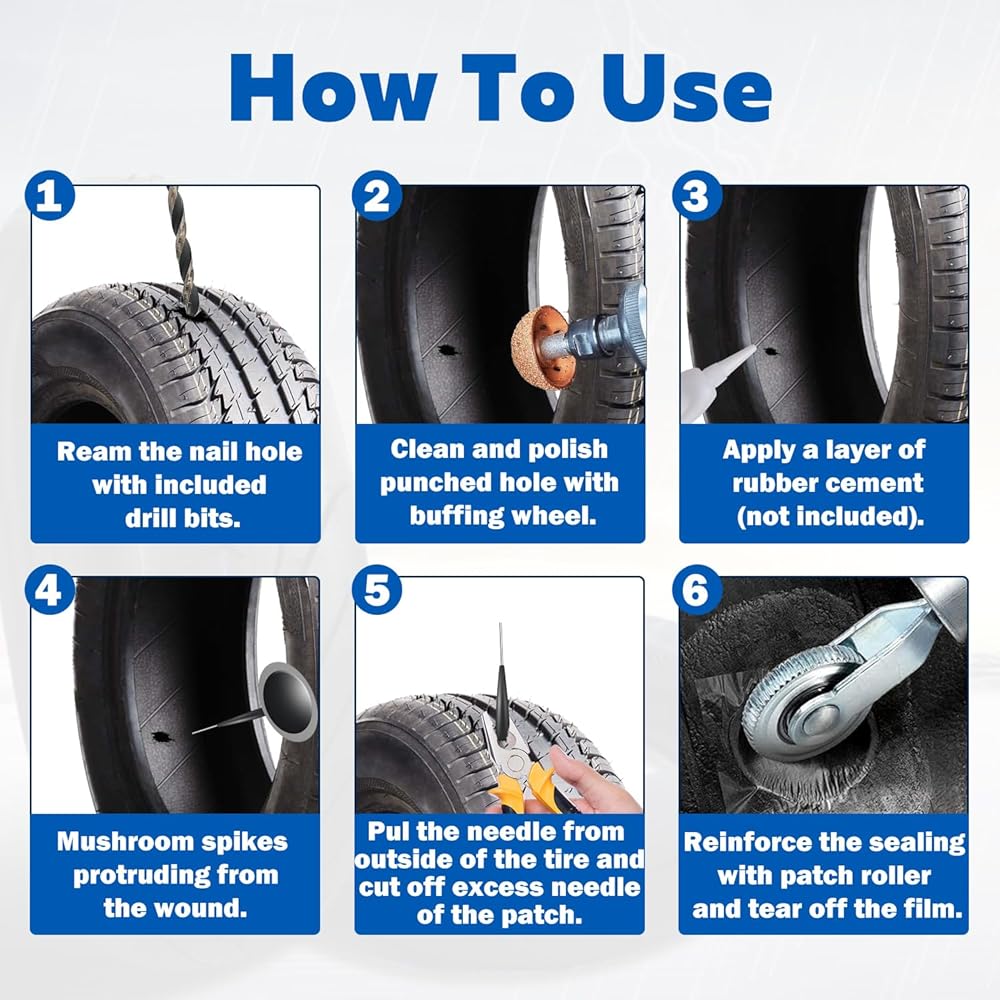 How To Use

1

Ream the nail hole with included drill bits.

2

Clean and polish punched hole with buffing wheel.

3

Apply a layer of rubber cement (not included).

4

Mushroom spikes protruding from the wound.

5

Pul the needle from outside of the tire and cut off excess needle of the patch.

6

Reinforce the sealing with patch roller and tear off the film.