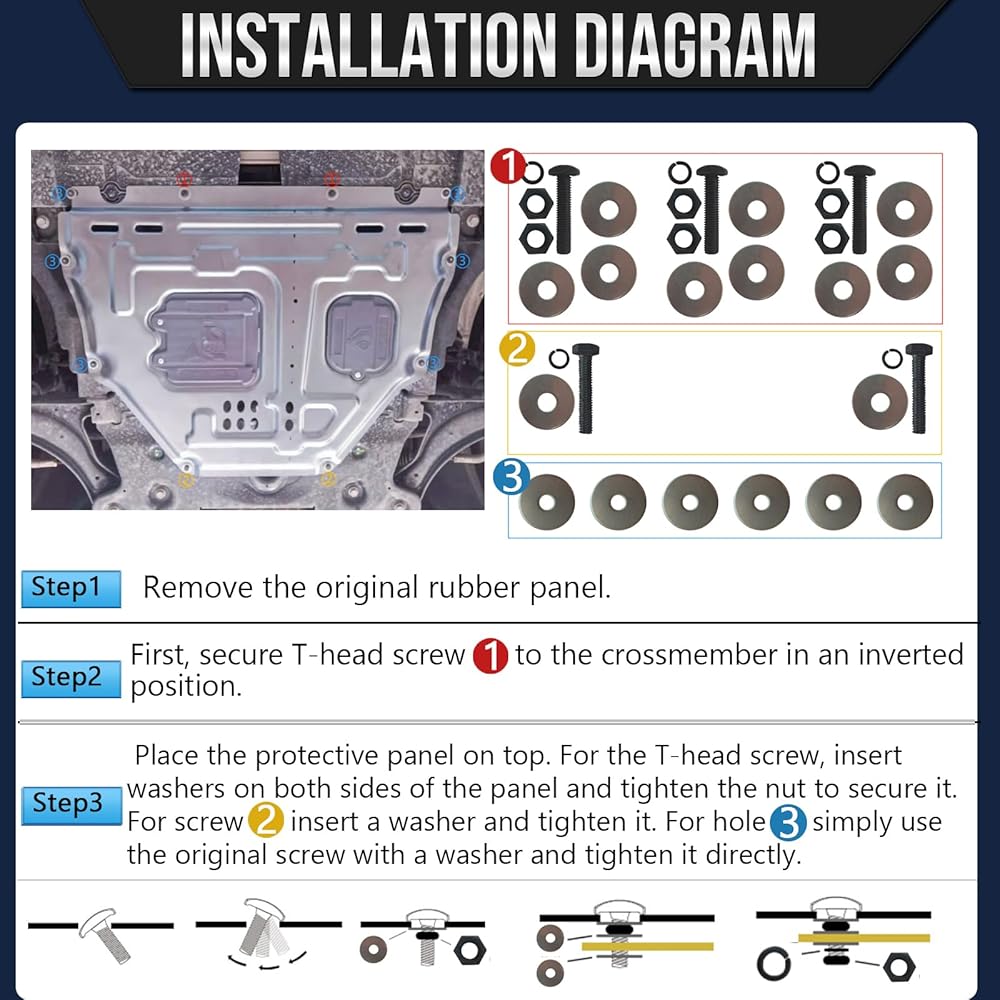 INSTALLATION DIAGRAM

1

2

3

Step1 Remove the original rubber panel.

Step2 First, secure T-head screw 1 to the crossmember in an inverted position.

Step3 Place the protective panel on top. For the T-head screw, insert washers on both sides of the panel and tighten the nut to secure it. For screw 2 insert a washer and tighten it. For hole 3 simply use the original screw with a washer and tighten it directly.