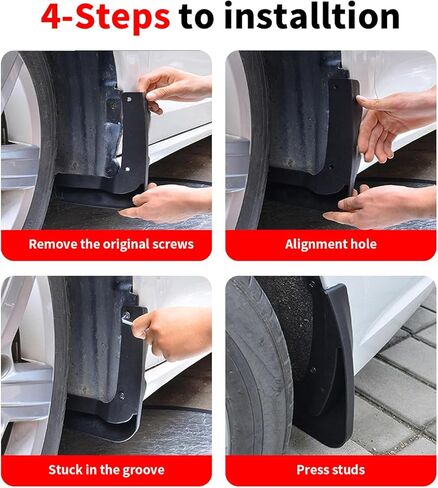 4-Steps to installtion

Remove the original screws

Alignment hole

Stuck in the groove

Press studs