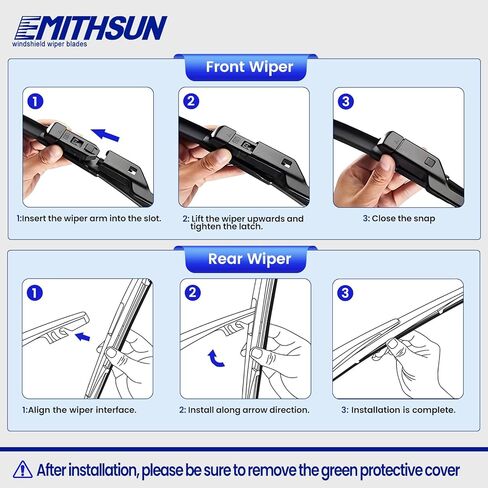 EMITHSUN
windshield wiper blades

Front Wiper

1

2

3

1:Insert the wiper arm into the slot.

2: Lift the wiper upwards and tighten the latch.

3: Close the snap

Rear Wiper

1

2

3

1:Align the wiper interface.

2: Install along arrow direction.

3: Installation is complete.

After installation, please be sure to remove the green protective cover