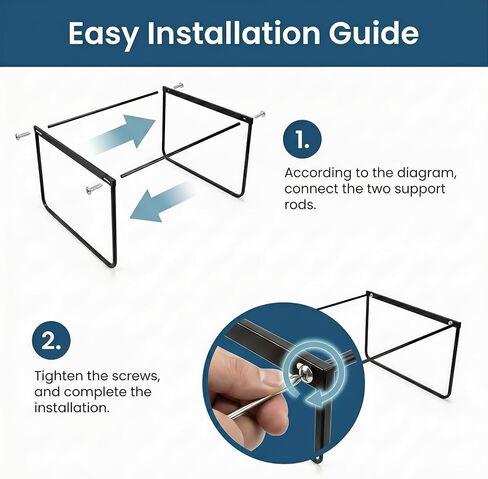 Easy Installation Guide

1.

According to the diagram, connect the two support rods.

2.

Tighten the screws, and complete the installation.