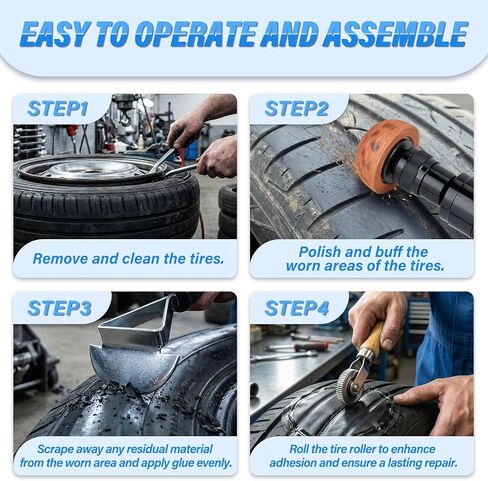 EASY TO OPERATE AND ASSEMBLE

STEP1

Remove and clean the tires.

STEP2

Polish and buff the worn areas of the tires.

STEP3

Scrape away any residual material from the worn area and apply glue evenly.

STEP4

Roll the tire roller to enhance adhesion and ensure a lasting repair.