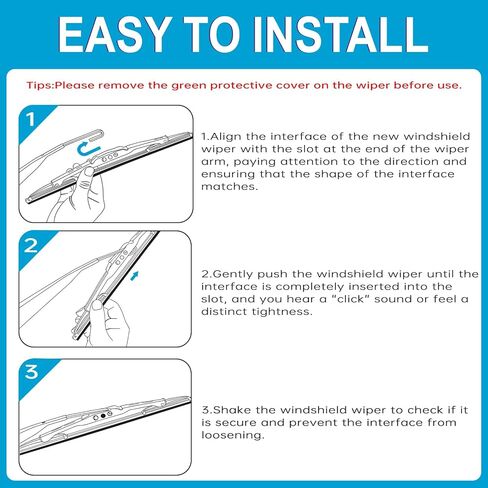 EASY TO INSTALL

Tips:Please remove the green protective cover on the wiper before use.

1

1.Align the interface of the new windshield wiper with the slot at the end of the wiper arm, paying attention to the direction and ensuring that the shape of the interface matches.

2

2.Gently push the windshield wiper until the interface is completely inserted into the slot, and you hear a "click" sound or feel a distinct tightness.

3

3.Shake the windshield wiper to check if it is secure and prevent the interface from loosening.