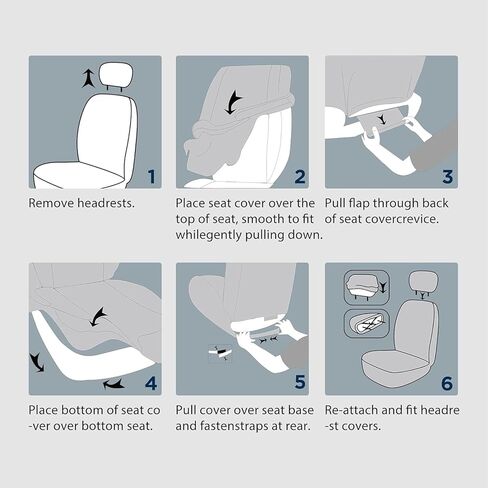 1
Remove headrests.

2
Place seat cover over the top of seat, smooth to fit whilegently pulling down.

3
Pull flap through back of seat covercrevice.

4
Place bottom of seat co -ver over bottom seat.

5
Pull cover over seat base and fastenstraps at rear.

6
Re-attach and fit headre -st covers.