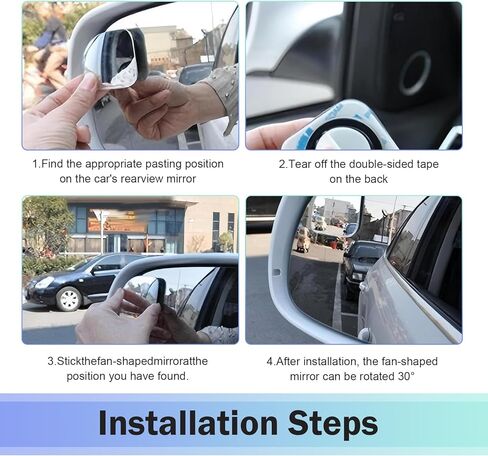 1.Find the appropriate pasting position on the car's rearview mirror

2.Tear off the double-sided tape on the back

3.Stickthefan-shapedmirroratthe position you have found.

4.After installation, the fan-shaped mirror can be rotated 30°

Installation Steps