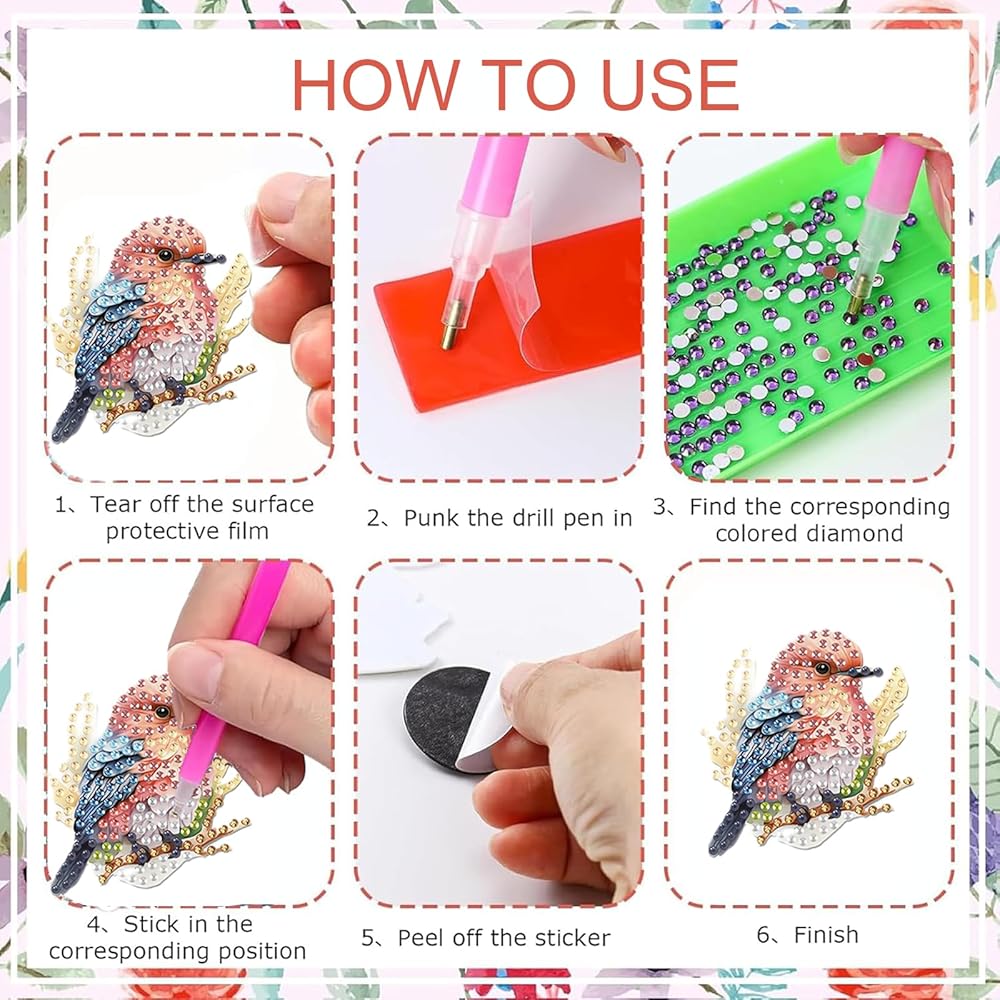 HOW TO USE

1、Tear off the surface protective film

2、Punk the drill pen in

3、Find the corresponding colored diamond

4、Stick in the corresponding position

5、Peel off the sticker

6、Finish