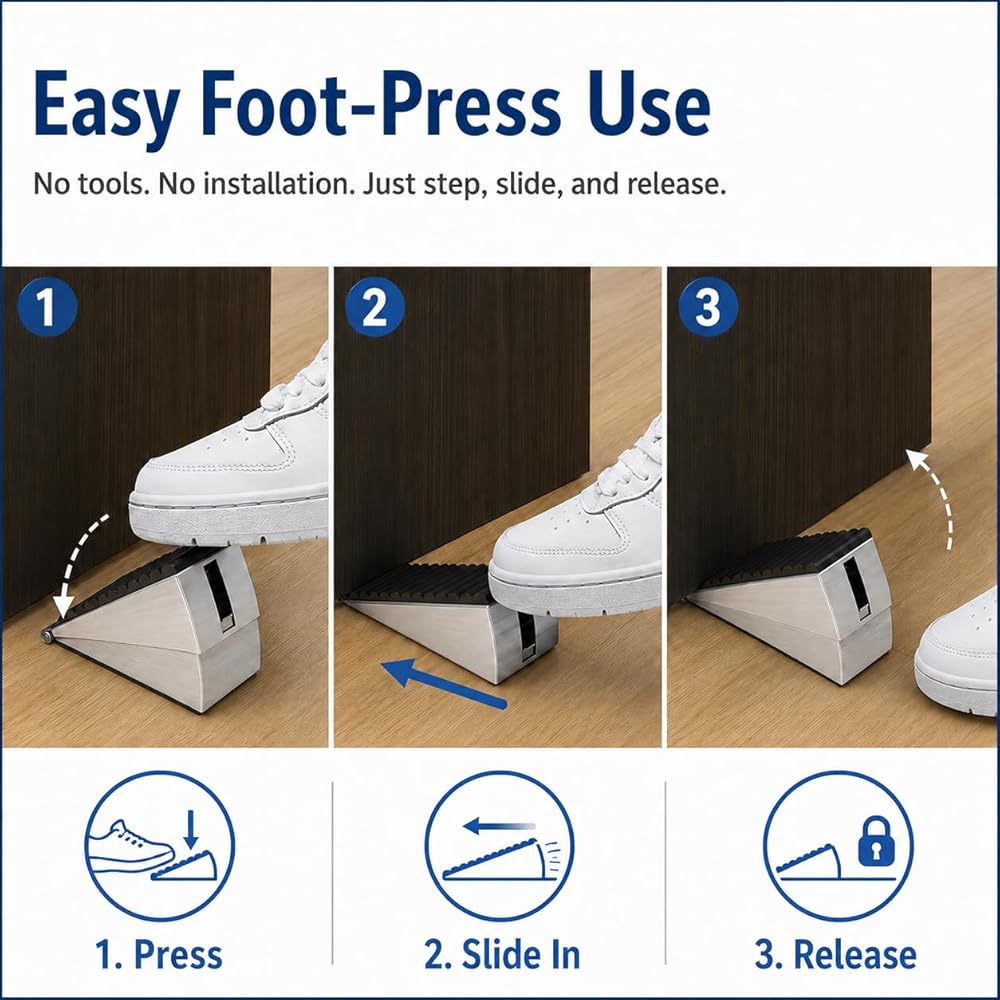 Easy Foot-Press Use

No tools. No installation. Just step, slide, and release.

1

2

3

1. Press

2. Slide In

3. Release