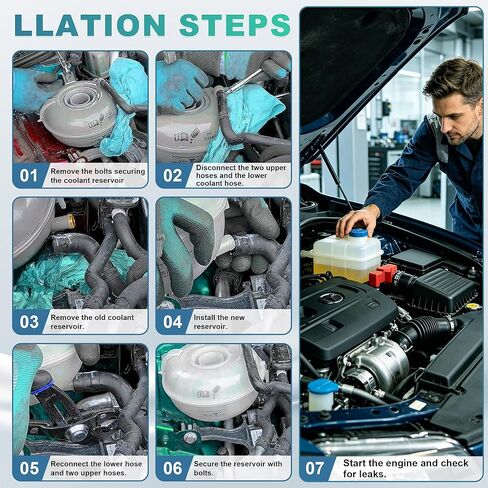 LLATION STEPS

01 Remove the bolts securing the coolant reservoir

02 Disconnect the two upper hoses and the lower coolant hose.

03 Remove the old coolant reservoir.

04 Install the new reservoir.

05 Reconnect the lower hose and two upper hoses.

06 Secure the reservoir with bolts.

07 Start the engine and check for leaks.