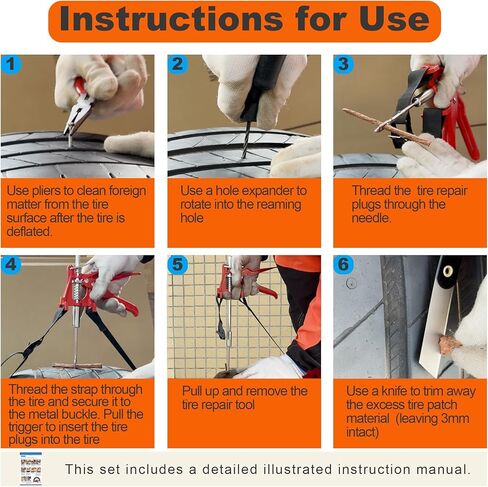 Instructions for Use

1

Use pliers to clean foreign matter from the tire surface after the tire is deflated.

2

Use a hole expander to rotate into the reaming hole

3

Thread the tire repair plugs through the needle.

4

Thread the strap through the tire and secure it to the metal buckle. Pull the trigger to insert the tire plugs into the tire

5

Pull up and remove the tire repair tool

6

Use a knife to trim away the excess tire patch material (leaving 3mm intact)

This set includes a detailed illustrated instruction manual.