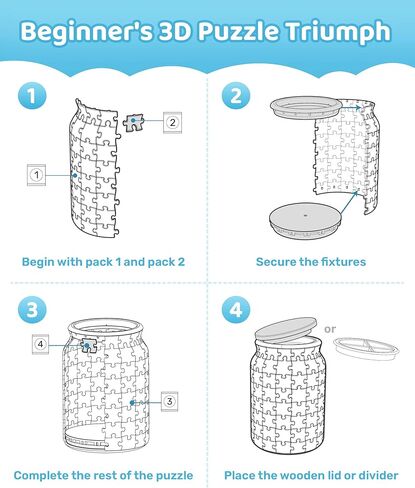 Beginner's 3D Puzzle Triumph

1

2

1

Begin with pack 1 and pack 2

2

Secure the fixtures

3

4

3

Complete the rest of the puzzle

4

or

Place the wooden lid or divider