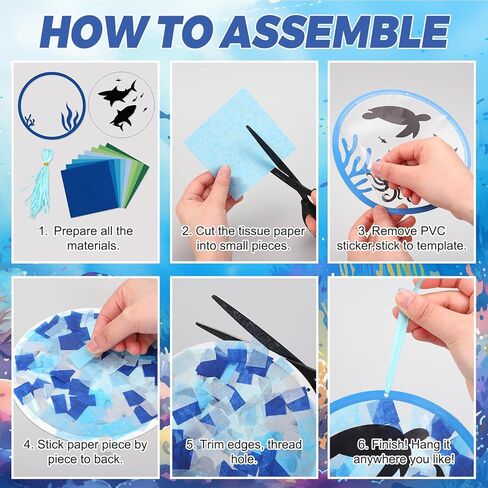 HOW TO ASSEMBLE

1. Prepare all the materials.

2. Cut the tissue paper into small pieces.

3. Remove PVC sticker,stick to template.

4. Stick paper piece by piece to back.

5. Trim edges, thread hole.

6. Finish! Hang it anywhere you like!