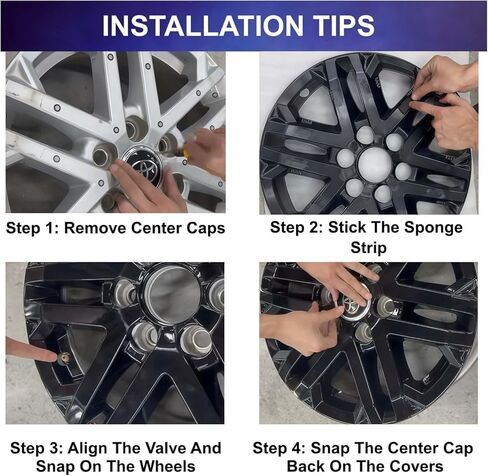 INSTALLATION TIPS

Step 1: Remove Center Caps

Step 2: Stick The Sponge Strip

Step 3: Align The Valve And Snap On The Wheels

Step 4: Snap The Center Cap Back On The Covers