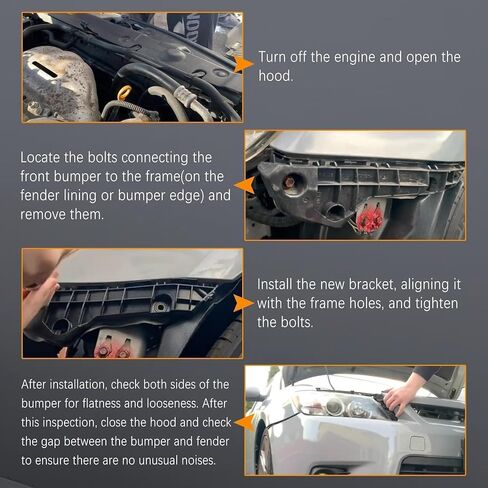 Turn off the engine and open the hood.

Locate the bolts connecting the front bumper to the frame(on the fender lining or bumper edge) and remove them.

Install the new bracket, aligning it with the frame holes, and tighten the bolts.

After installation, check both sides of the bumper for flatness and looseness. After this inspection, close the hood and check the gap between the bumper and fender to ensure there are no unusual noises.