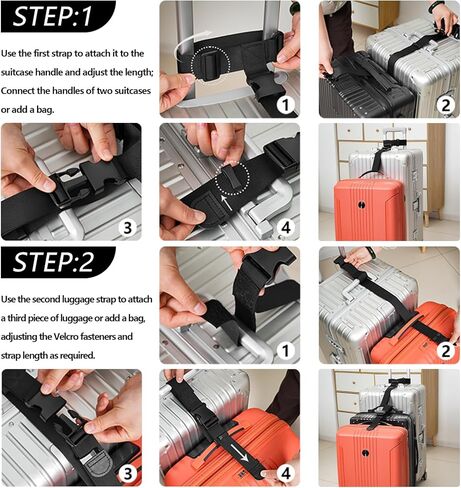 STEP:1

Use the first strap to attach it to the suitcase handle and adjust the length; Connect the handles of two suitcases or add a bag.

1

2

3

4

STEP:2

Use the second luggage strap to attach a third piece of luggage or add a bag, adjusting the Velcro fasteners and strap length as required.

1

2

3

4