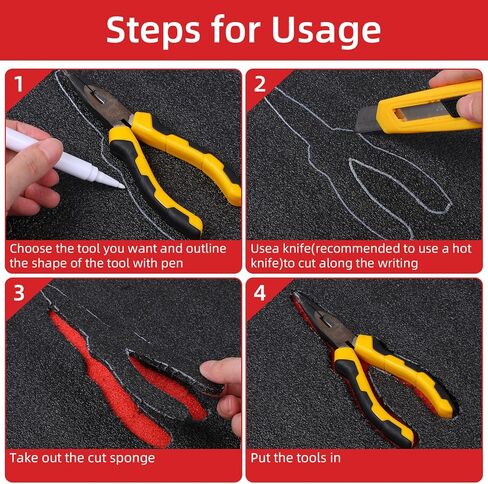 Steps for Usage

1

Choose the tool you want and outline the shape of the tool with pen

2

Usea knife(recommended to use a hot knife)to cut along the writing

3

Take out the cut sponge

4

Put the tools in