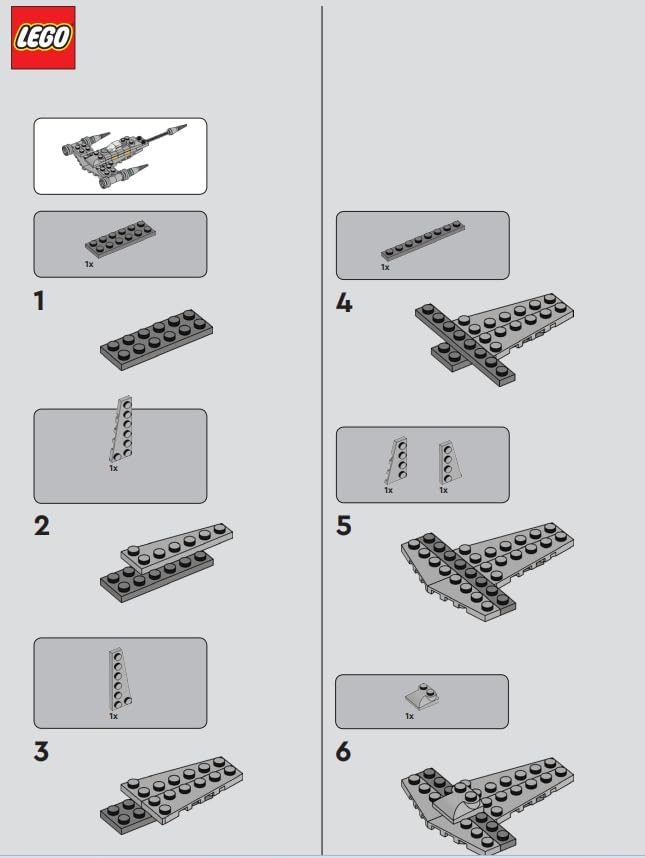 LEGO

1x

1

1x

2

1x

3

1x

4

1x 1x

5

1x

6