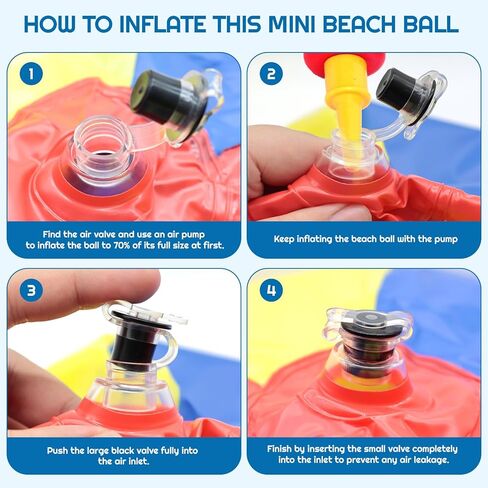 HOW TO INFLATE THIS MINI BEACH BALL

1

Find the air valve and use an air pump to inflate the ball to 70% of its full size at first.

2

Keep inflating the beach ball with the pump

3

Push the large black valve fully into the air inlet.

4

Finish by inserting the small valve completely into the inlet to prevent any air leakage.