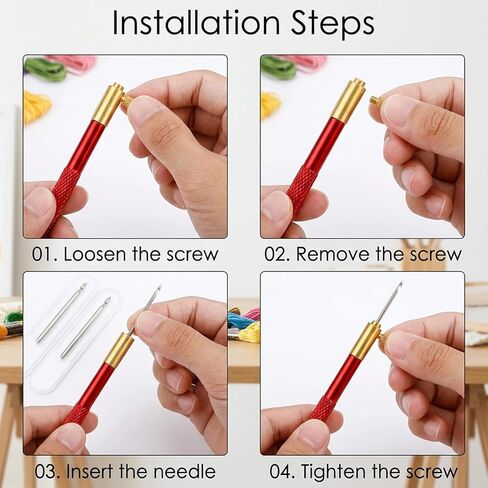 Installation Steps

01. Loosen the screw

02. Remove the screw

03. Insert the needle

04. Tighten the screw