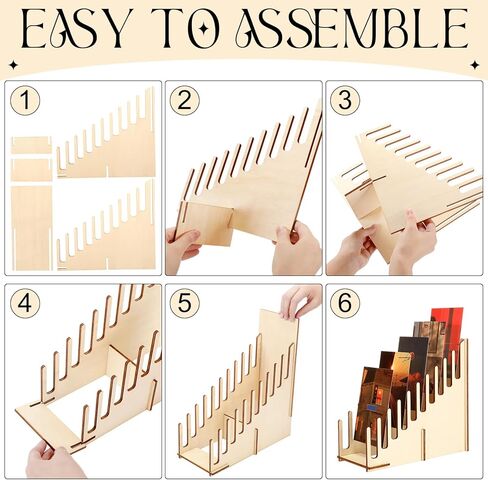 EASY TO ASSEMBLE

1

2

3

4

5

6