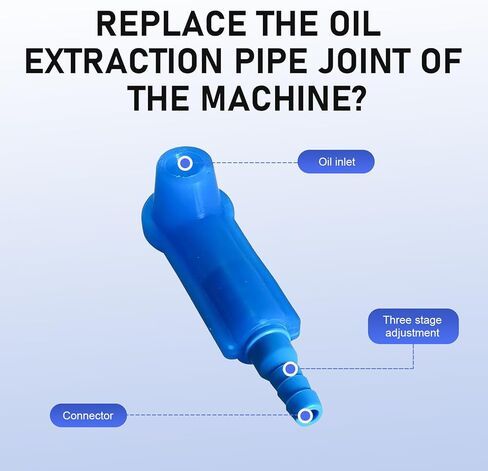 REPLACE THE OIL EXTRACTION PIPE JOINT OF THE MACHINE?

Oil inlet

Three stage adjustment

Connector