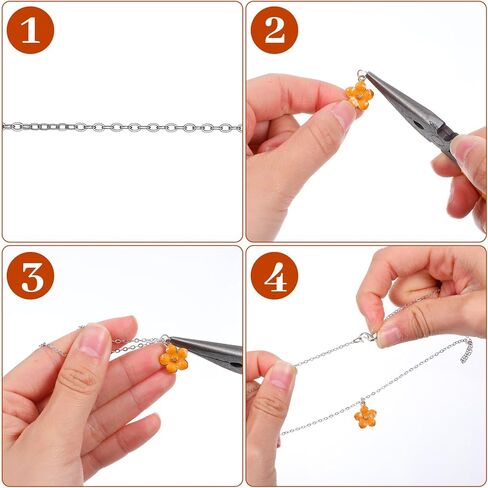 1

2

3

4