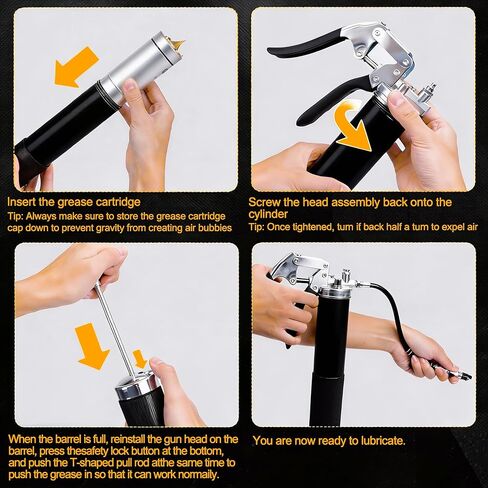 Insert the grease cartridge
Tip: Always make sure to store the grease cartridge cap down to prevent gravity from creating air bubbles

Screw the head assembly back onto the cylinder
Tip: Once tightened, turn it back half a turn to expel air

When the barrel is full, reinstall the gun head on the barrel, press thesafety lock button at the bottom, and push the T-shaped pull rod atthe same time to push the grease in so that it can work normally.

You are now ready to lubricate.