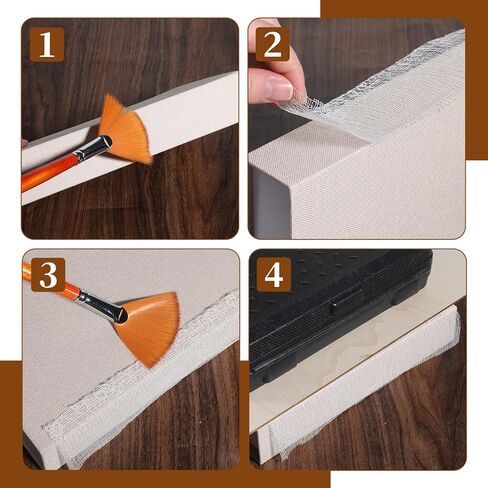 1

2

3

4