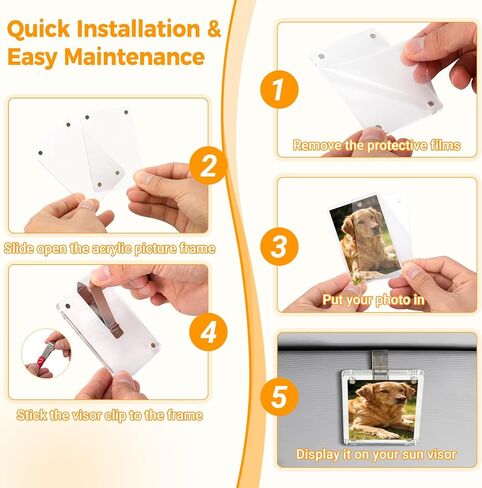 Quick Installation & Easy Maintenance

1
Remove the protective films

2
Slide open the acrylic picture frame

3
Put your photo in

4
Stick the visor clip to the frame

5
Display it on your sun visor