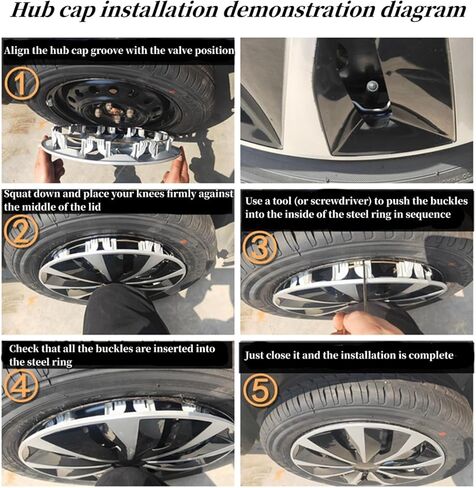 Hub cap installation demonstration diagram

Align the hub cap groove with the valve position

①

Squat down and place your knees firmly against the middle of the lid

②

Use a tool (or screwdriver) to push the buckles into the inside of the steel ring in sequence

③

Check that all the buckles are inserted into the steel ring

④

Just close it and the installation is complete

⑤