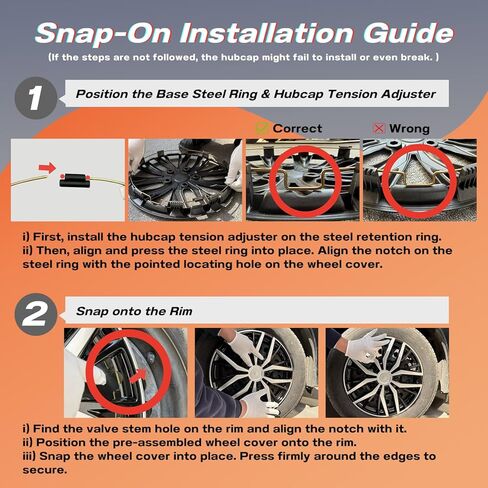 Snap-On Installation Guide
(If the steps are not followed, the hubcap might fail to install or even break. )

1

Position the Base Steel Ring & Hubcap Tension Adjuster

Correct

Wrong

i) First, install the hubcap tension adjuster on the steel retention ring.
ii) Then, align and press the steel ring into place. Align the notch on the steel ring with the pointed locating hole on the wheel cover.

2

Snap onto the Rim

i) Find the valve stem hole on the rim and align the notch with it.
ii) Position the pre-assembled wheel cover onto the rim.
iii) Snap the wheel cover into place. Press firmly around the edges to secure.