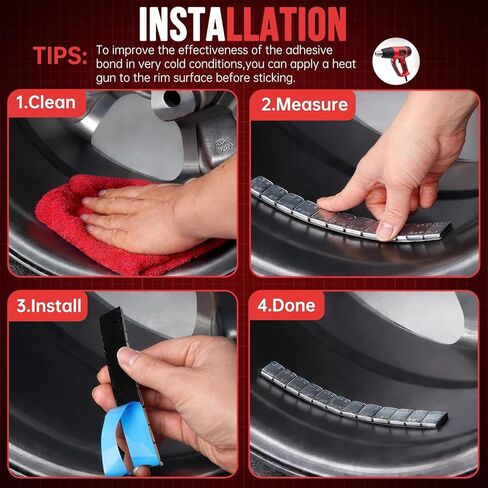 INSTALLATION

TIPS: To improve the effectiveness of the adhesive bond in very cold conditions,you can apply a heat gun to the rim surface before sticking.

1.Clean

2.Measure

3.Install

4.Done