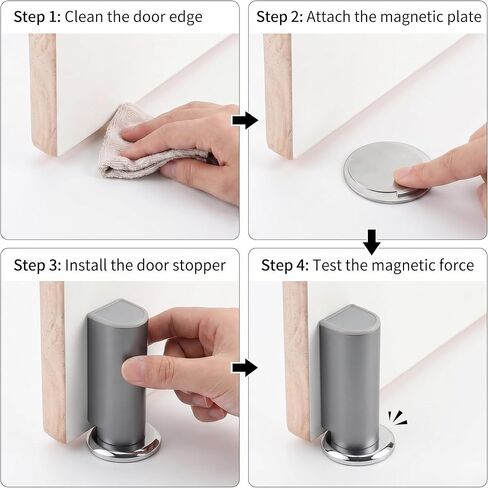 Step 1: Clean the door edge

Step 2: Attach the magnetic plate

Step 3: Install the door stopper

Step 4: Test the magnetic force