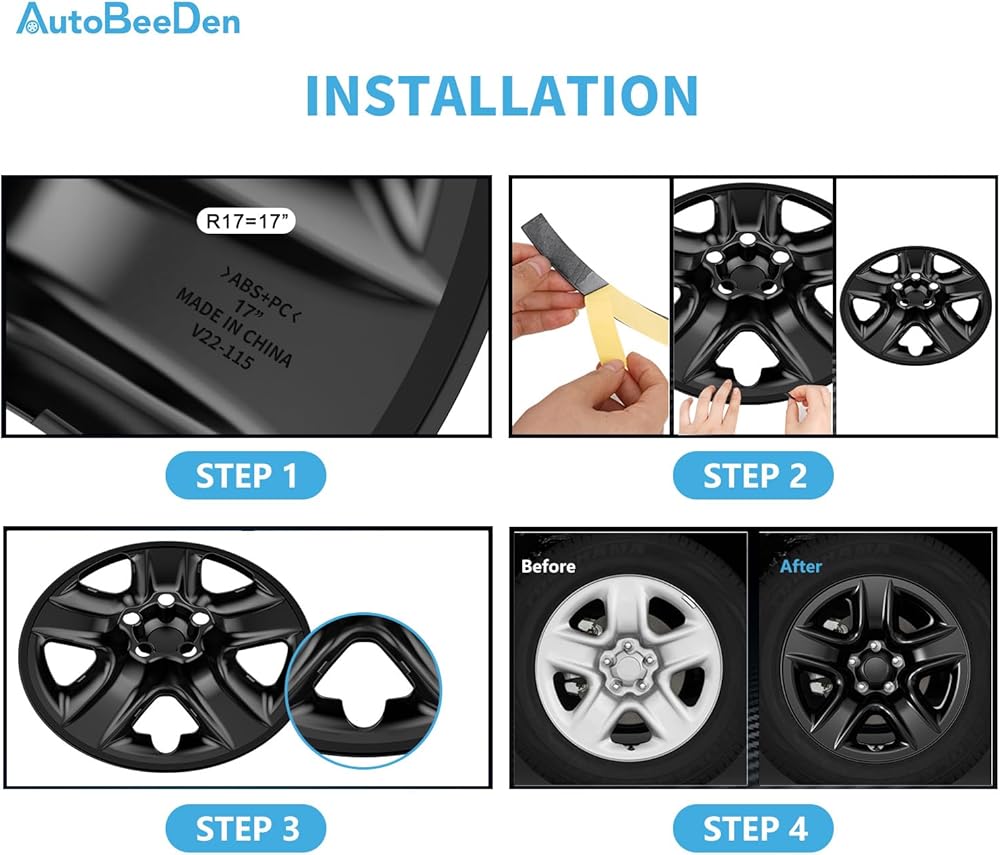 AutoBeeDen

INSTALLATION

R17=17"

>ABS+PC<
17"
MADE IN CHINA
V22-115

STEP 1

STEP 2

STEP 3

Before

After

STEP 4